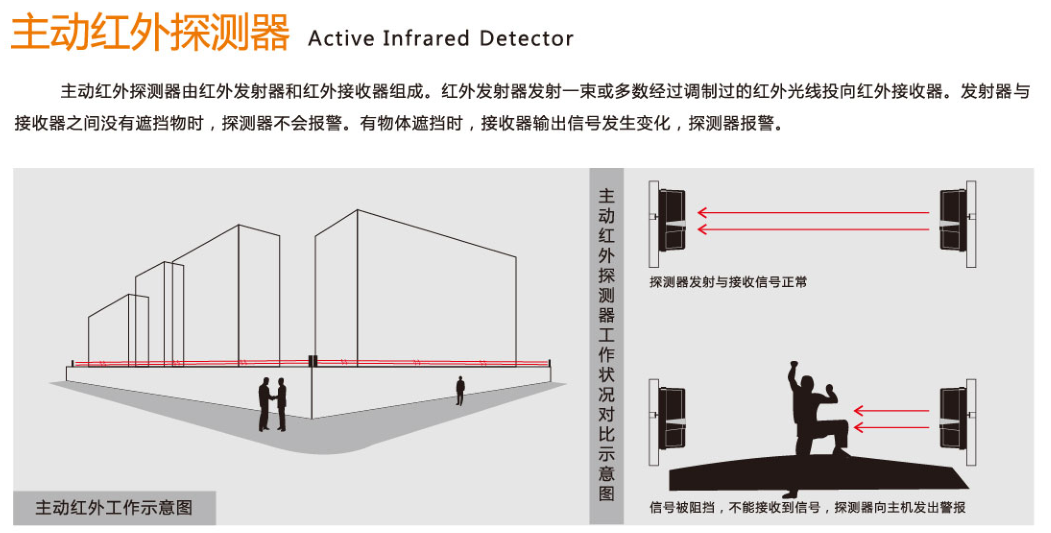 主动红外探测器 Active Infrared Detector

主动红外探测器由红外发射器和红外接收器组成。红外发射器发射一束或多数经过调制过的红外光线投向红外接收器。发射器与接收器之间没有遮挡物时，探测器不会报警。有物体遮挡时，接收器输出信号发生变化，探测器报警。

主动红外工作示意图

主动红外探测器工作状况对比示意图

探测器发射与接收信号正常

信号被阻挡，不能接收到信号，探测器向主机发出警报